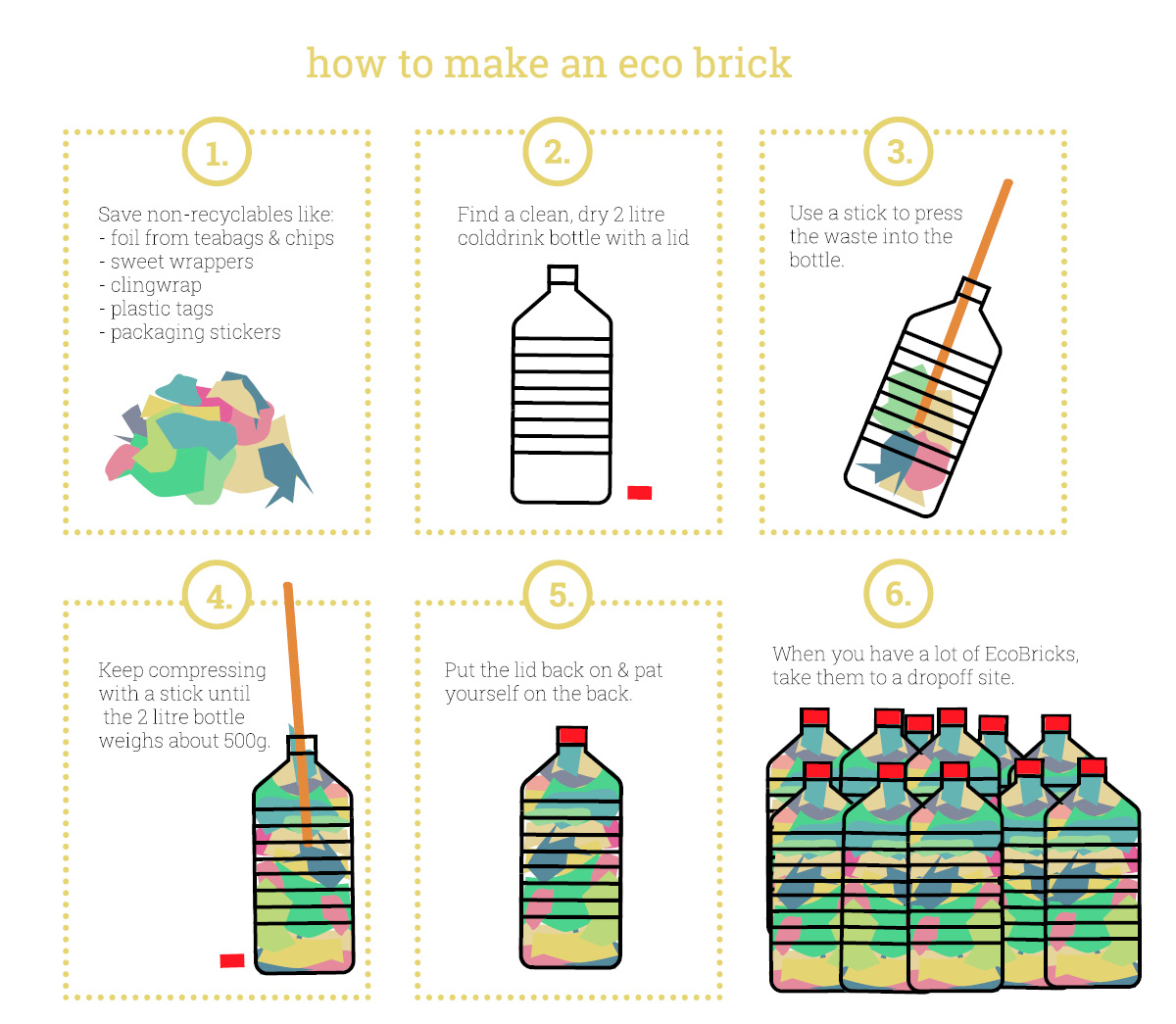 how to make an eco brick

1.

Save non-recyclables like:
- foil from teabags & chips
- sweet wrappers
- clingwrap
- plastic tags
- packaging stickers

2.

Find a clean, dry 2 litre colddrink bottle with a lid

3.

Use a stick to press the waste into the bottle.

4.

Keep compressing with a stick until the 2 litre bottle weighs about 500g.

5.

Put the lid back on & pat yourself on the back.

6.

When you have a lot of EcoBricks, take them to a dropoff site.